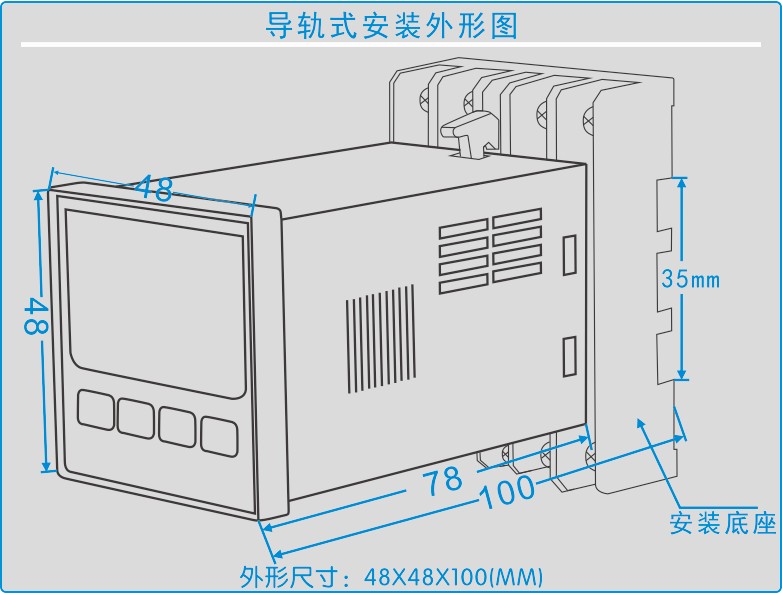 导轨式安装外形图

48

48

35mm

78

100

安装底座

外形尺寸：48X48X100(MM)